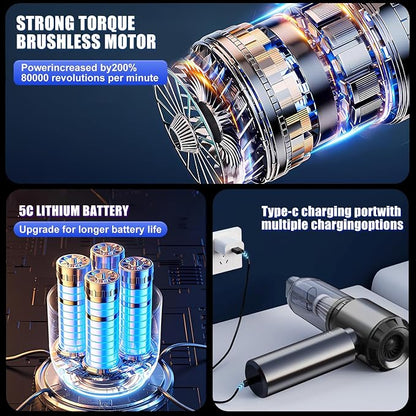 STRONG TORQUE BRUSHLESS MOTOR

Powerincreased by200%
80000 revolutions per minute

5C LITHIUM BATTERY

Upgrade for longer battery life

Type-c charging portwith multiple chargingoptions