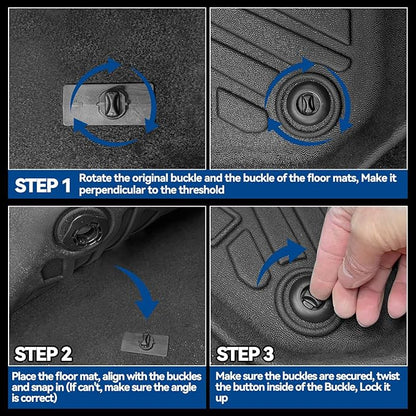 STEP 1 Rotate the original buckle and the buckle of the floor mats, Make it perpendicular to the threshold

STEP 2

Place the floor mat, align with the buckles and snap in (If can't, make sure the angle is correct)

STEP 3

Make sure the buckles are secured, twist the button inside of the Buckle, Lock it up