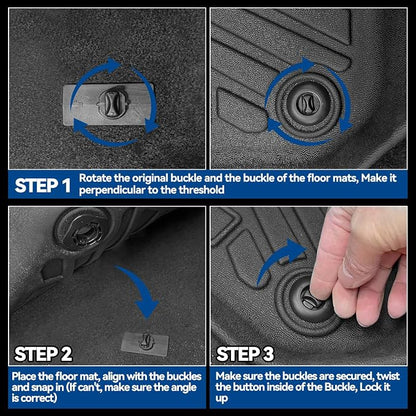 STEP 1

Rotate the original buckle and the buckle of the floor mats, Make it perpendicular to the threshold

STEP 2

Place the floor mat, align with the buckles and snap in (If can't, make sure the angle is correct)

STEP 3

Make sure the buckles are secured, twist the button inside of the Buckle, Lock it up