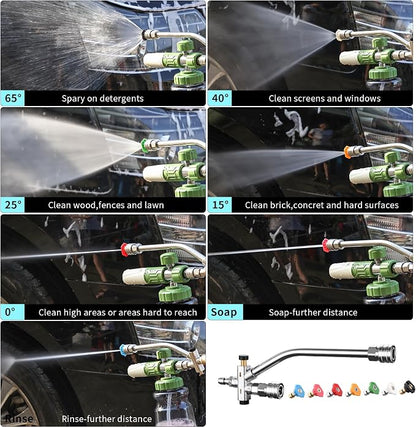 65° Spary on detergents

40° Clean screens and windows

25° Clean wood,fences and lawn

15° Clean brick,concret and hard surfaces

0° Clean high areas or areas hard to reach

Soap Soap-further distance

Rinse Rinse-further distance