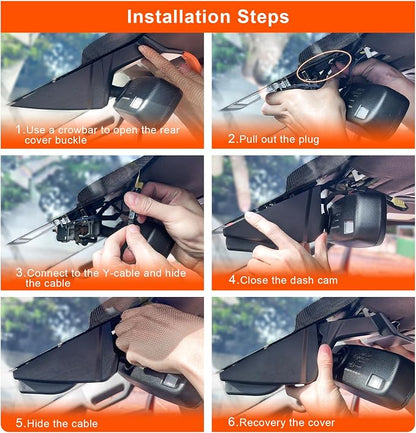 Installation Steps

1.Use a crowbar to open the rear cover buckle

2.Pull out the plug

3.Connect to the Y-cable and hide the cable

4.Close the dash cam

5.Hide the cable

6.Recovery the cover