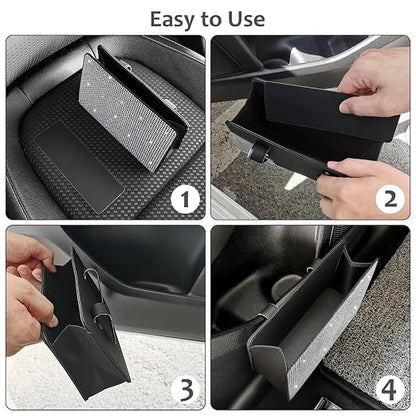 Easy to Use

1

2

3

4