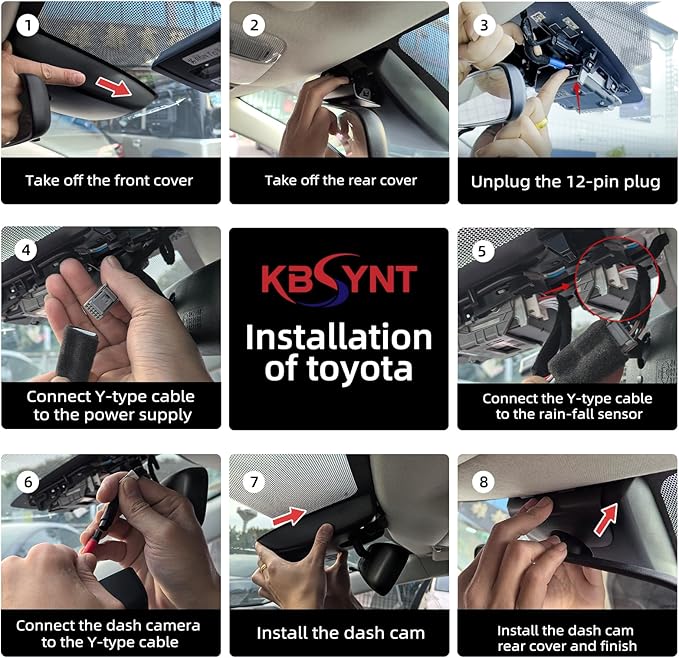 1
Take off the front cover

2
Take off the rear cover

3
Unplug the 12-pin plug

4
Connect Y-type cable to the power supply

KBSYNT
Installation of toyota

5
Connect the Y-type cable to the rain-fall sensor

6
Connect the dash camera to the Y-type cable

7
Install the dash cam

8
Install the dash cam rear cover and finish