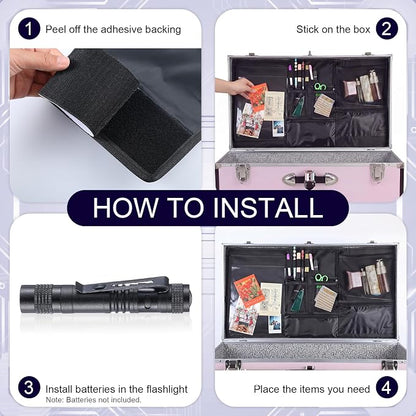 1 Peel off the adhesive backing

Stick on the box 2

HOW TO INSTALL

3 Install batteries in the flashlight
Note: Batteries not included.

Place the items you need 4