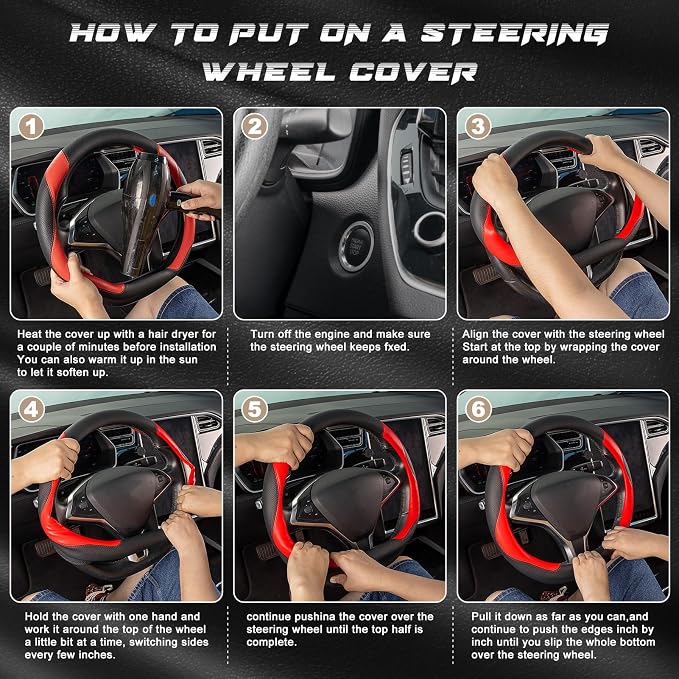 HOW TO PUT ON A STEERING WHEEL COVER

1

Heat the cover up with a hair dryer for a couple of minutes before installation You can also warm it up in the sun to let it soften up.

2

Turn off the engine and make sure the steering wheel keeps fxed.

3

Align the cover with the steering wheel Start at the top by wrapping the cover around the wheel.

4

Hold the cover with one hand and work it around the top of the wheel a little bit at a time, switching sides every few inches.

5

continue pushina the cover over the steering wheel until the top half is complete.

6

Pull it down as far as you can,and continue to push the edges inch by inch until you slip the whole bottom over the steering wheel.