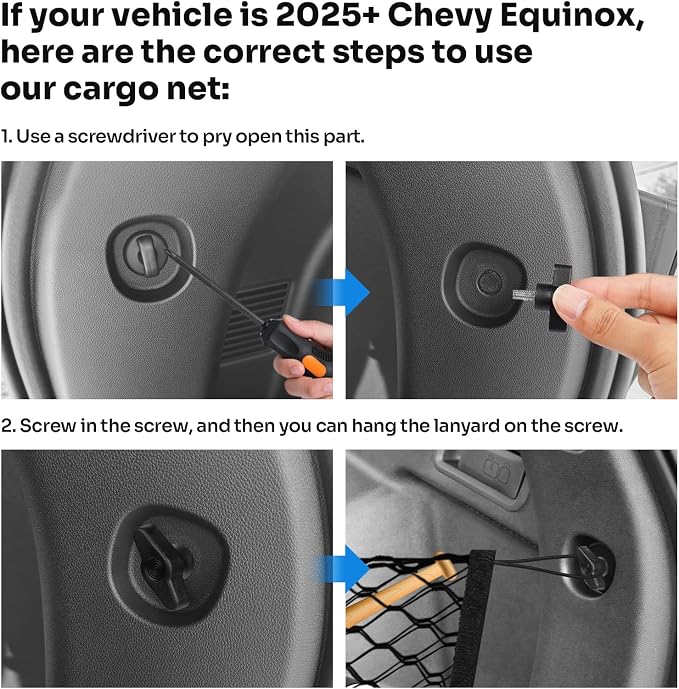 If your vehicle is 2025+ Chevy Equinox, here are the correct steps to use our cargo net:

1. Use a screwdriver to pry open this part.

2. Screw in the screw, and then you can hang the lanyard on the screw.