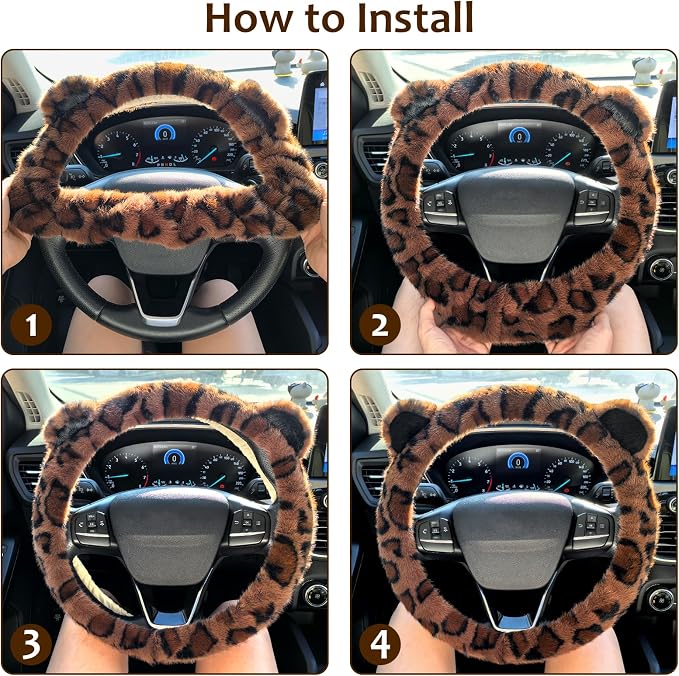 How to Install

1

2

3

4