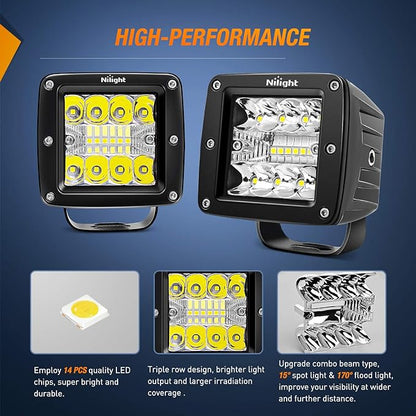 HIGH-PERFORMANCE

Nilight

Nilight

Employ 14 PCS quality LED chips, super bright and durable.

Triple row design, brighter light output and larger irradiation coverage .

Upgrade combo beam type, 15° spot light & 170° flood light, improve your visibility at wider and further distance.