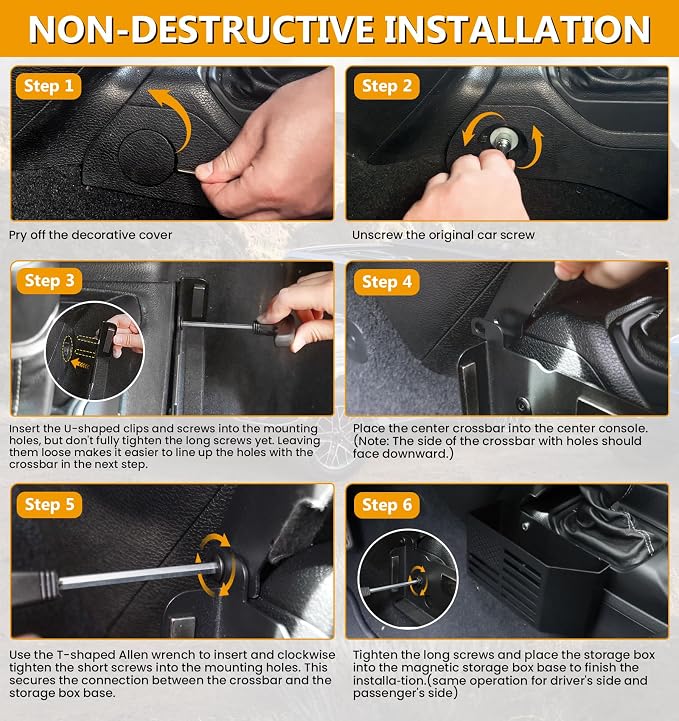 NON-DESTRUCTIVE INSTALLATION

Step 1

Pry off the decorative cover

Step 2

Unscrew the original car screw

Step 3

Insert the U-shaped clips and screws into the mounting holes, but don't fully tighten the long screws yet. Leaving them loose makes it easier to line up the holes with the crossbar in the next step.

Step 4

Place the center crossbar into the center console. (Note: The side of the crossbar with holes should face downward.)

Step 5

Use the T-shaped Allen wrench to insert and clockwise tighten the short screws into the mounting holes. This secures the connection between the crossbar and the storage box base.

Step 6

Tighten the long screws and place the storage box into the magnetic storage box base to finish the installa-tion.(same operation for driver's side and passenger's side)