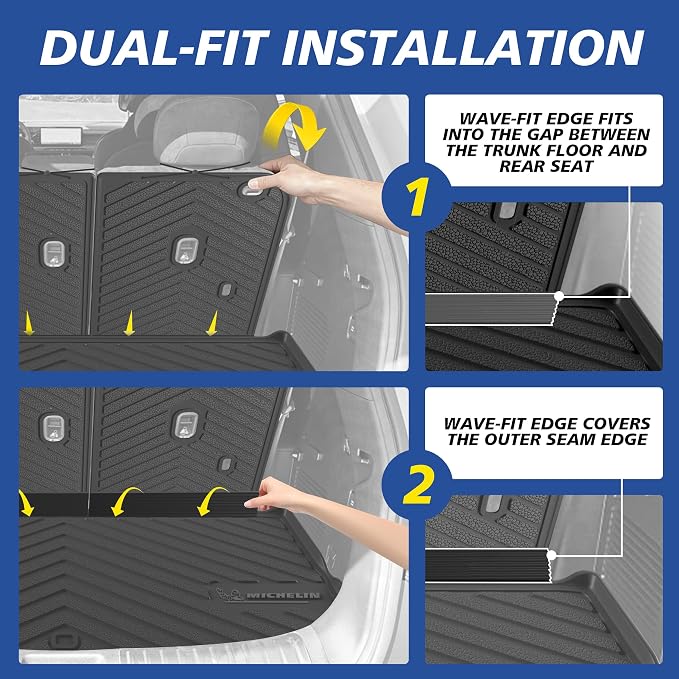 DUAL-FIT INSTALLATION

1

WAVE-FIT EDGE FITS INTO THE GAP BETWEEN THE TRUNK FLOOR AND REAR SEAT

2

WAVE-FIT EDGE COVERS THE OUTER SEAM EDGE

MICHELIN