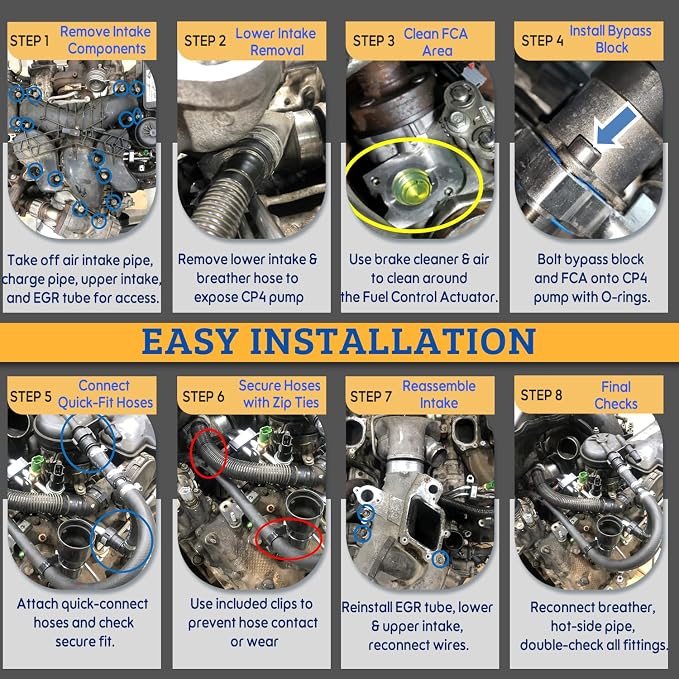 STEP 1 Remove Intake Components

Take off air intake pipe, charge pipe, upper intake, and EGR tube for access.

STEP 2 Lower Intake Removal

Remove lower intake & breather hose to expose CP4 pump

STEP 3 Clean FCA Area

Use brake cleaner & air to clean around the Fuel Control Actuator.

STEP 4 Install Bypass Block

Bolt bypass block and FCA onto CP4 pump with O-rings.

EASY INSTALLATION

STEP 5 Connect Quick-Fit Hoses

Attach quick-connect hoses and check secure fit.

STEP 6 Secure Hoses with Zip Ties

Use included clips to prevent hose contact or wear

STEP 7 Reassemble Intake

Reinstall EGR tube, lower & upper intake, reconnect wires.

STEP 8 Final Checks

Reconnect breather, hot-side pipe, double-check all fittings.