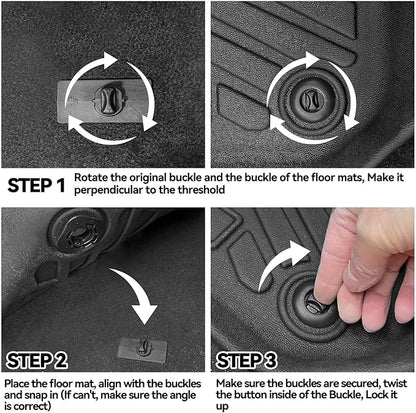 STEP 1 Rotate the original buckle and the buckle of the floor mats, Make it perpendicular to the threshold

STEP 2

Place the floor mat, align with the buckles and snap in (If can't, make sure the angle is correct)

STEP 3

Make sure the buckles are secured, twist the button inside of the Buckle, Lock it up