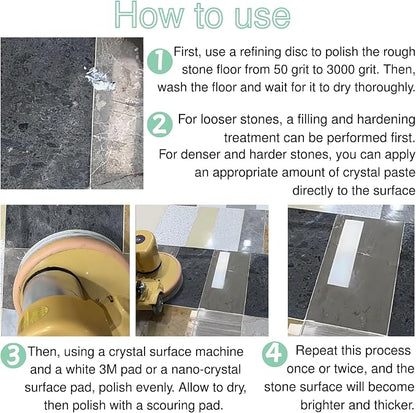 How to use

1 First, use a refining disc to polish the rough stone floor from 50 grit to 3000 grit. Then, wash the floor and wait for it to dry thoroughly.

2 For looser stones, a filling and hardening treatment can be performed first. For denser and harder stones, you can apply an appropriate amount of crystal paste directly to the surface

3 Then, using a crystal surface machine and a white 3M pad or a nano-crystal surface pad, polish evenly. Allow to dry, then polish with a scouring pad.

4 Repeat this process once or twice, and the stone surface will become brighter and thicker.