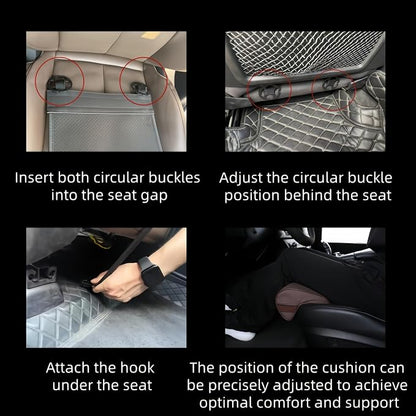 Insert both circular buckles into the seat gap

Adjust the circular buckle position behind the seat

Attach the hook under the seat

The position of the cushion can be precisely adjusted to achieve optimal comfort and support