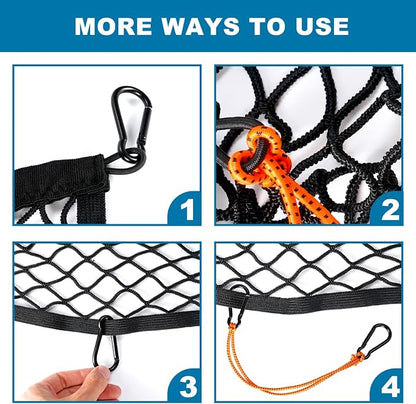 MORE WAYS TO USE

1

2

3

4