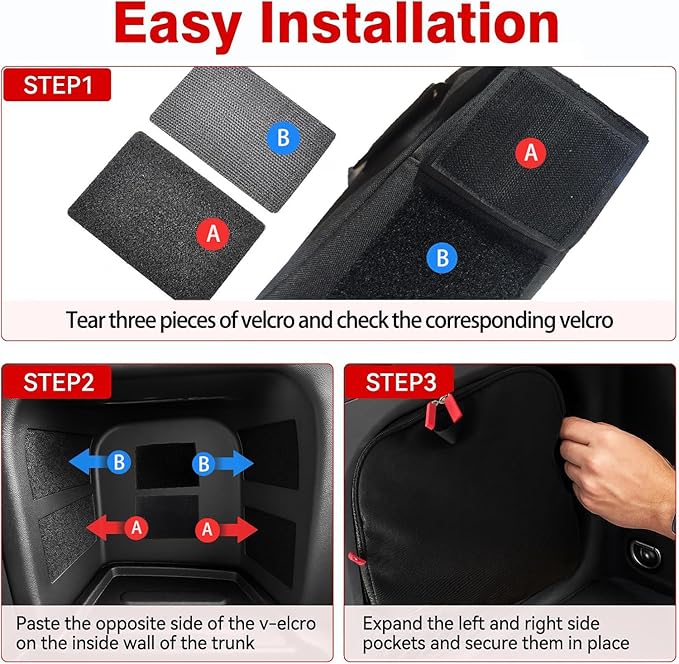 Easy Installation

STEP1

B

A

A

B

Tear three pieces of velcro and check the corresponding velcro

STEP2

B

B

A

A

Paste the opposite side of the v-elcro on the inside wall of the trunk

STEP3

Expand the left and right side pockets and secure them in place