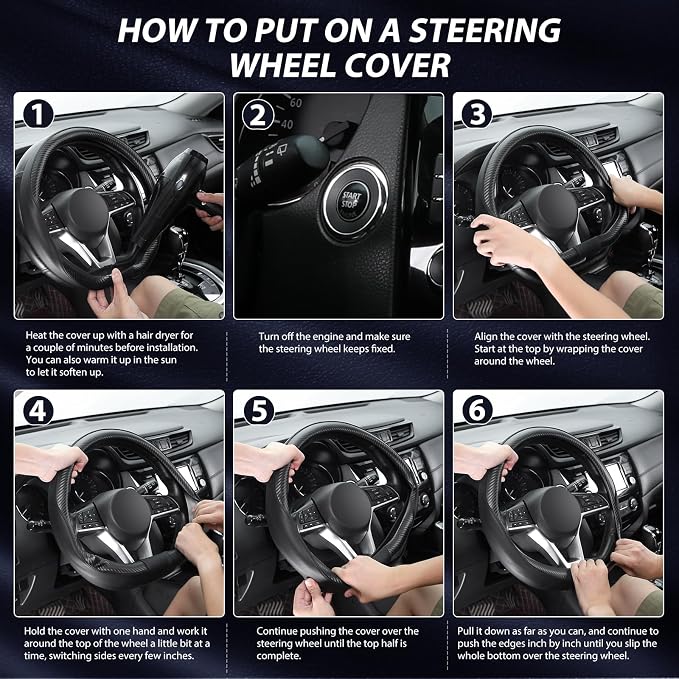 HOW TO PUT ON A STEERING WHEEL COVER

1

Heat the cover up with a hair dryer for a couple of minutes before installation. You can also warm it up in the sun to let it soften up.

2

60
40
START STOP

Turn off the engine and make sure the steering wheel keeps fixed.

3

Align the cover with the steering wheel. Start at the top by wrapping the cover around the wheel.

4

Hold the cover with one hand and work it around the top of the wheel a little bit at a time, switching sides every few inches.

5

Continue pushing the cover over the steering wheel until the top half is complete.

6

Pull it down as far as you can, and continue to push the edges inch by inch until you slip the whole bottom over the steering wheel.