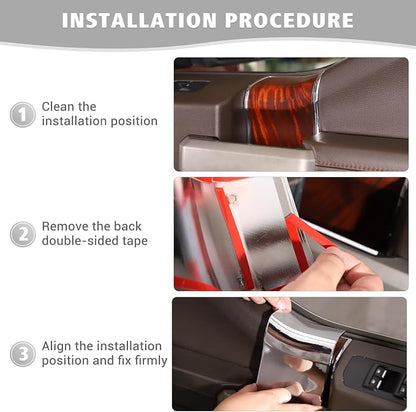 INSTALLATION PROCEDURE

1 Clean the installation position

2 Remove the back double-sided tape

3 Align the installation position and fix firmly