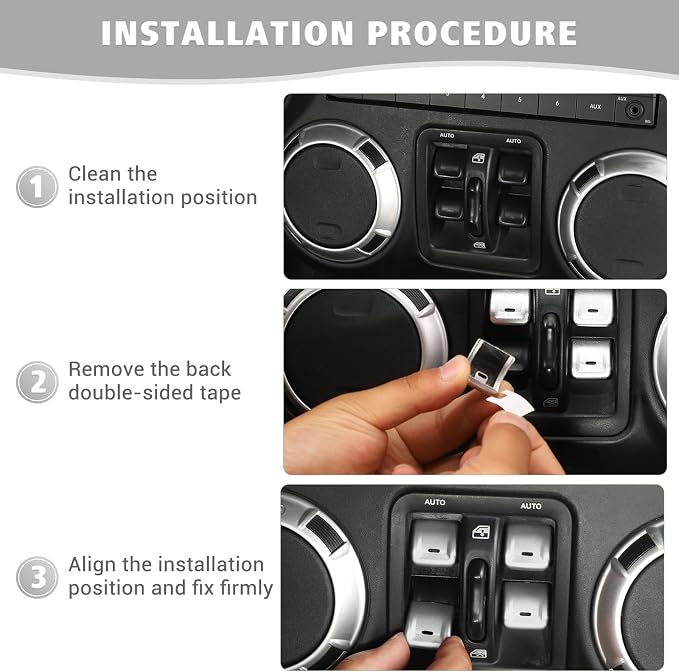 INSTALLATION PROCEDURE

1 Clean the installation position

4 5 6 AUX AUX
AUTO AUTO

2 Remove the back double-sided tape

3 Align the installation position and fix firmly

AUTO AUTO