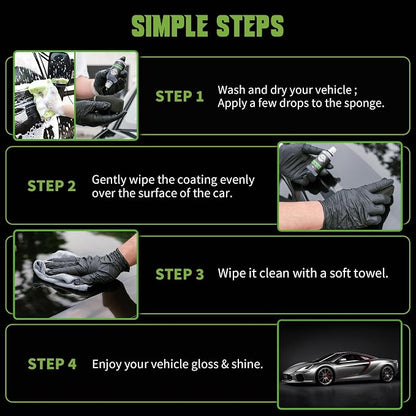 SIMPLE STEPS

STEP 1 Wash and dry your vehicle ; Apply a few drops to the sponge.

STEP 2 Gently wipe the coating evenly over the surface of the car.

STEP 3 Wipe it clean with a soft towel.

STEP 4 Enjoy your vehicle gloss & shine.