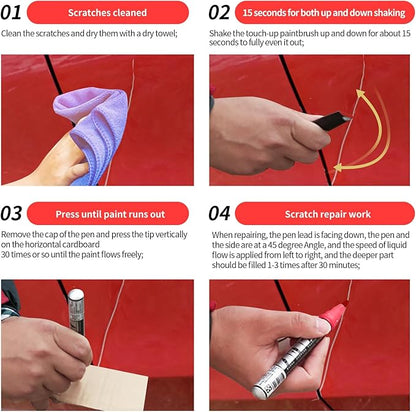 01 Scratches cleaned

Clean the scratches and dry them with a dry towel;

02 15 seconds for both up and down shaking

Shake the touch-up paintbrush up and down for about 15 seconds to fully even it out;

03 Press until paint runs out

Remove the cap of the pen and press the tip vertically on the horizontal cardboard
30 times or so until the paint flows freely;

04 Scratch repair work

When repairing, the pen lead is facing down, the pen and the side are at a 45 degree Angle, and the speed of liquid flow is applied from left to right, and the deeper part should be filled 1-3 times after 30 minutes;