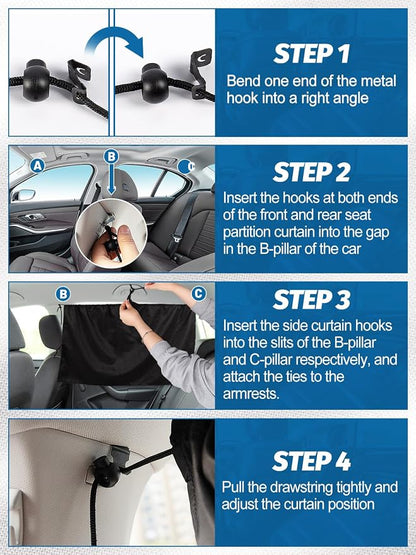 STEP 1
Bend one end of the metal hook into a right angle

A
B
C

STEP 2
Insert the hooks at both ends of the front and rear seat partition curtain into the gap in the B-pillar of the car

B
C

STEP 3
Insert the side curtain hooks into the slits of the B-pillar and C-pillar respectively, and attach the ties to the armrests.

STEP 4
Pull the drawstring tightly and adjust the curtain position