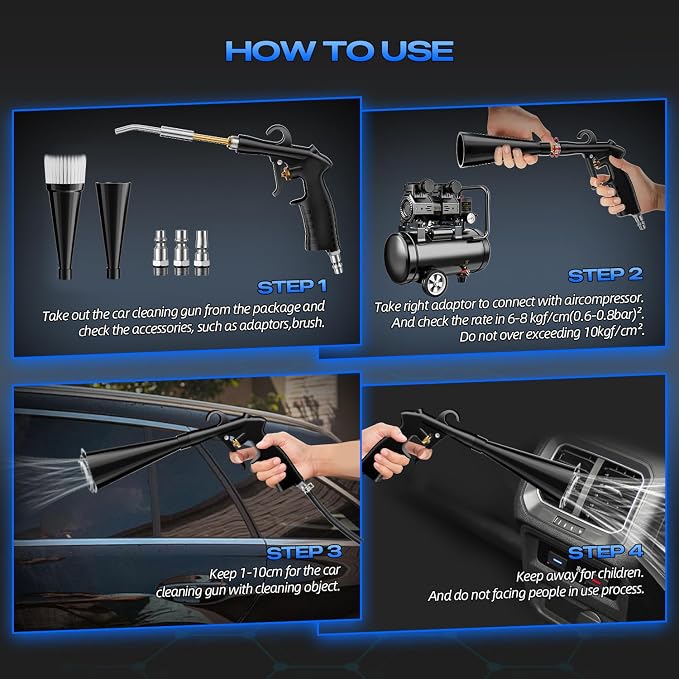 HOW TO USE

STEP 1
Take out the car cleaning gun from the package and check the accessories, such as adaptors,brush.

STEP 2
Take right adaptor to connect with aircompressor. And check the rate in 6-8 kgf/cm(0.6-0.8bar)$^2$. Do not over exceeding 10kgf/cm$^2$.

STEP 3
Keep 1-10cm for the car cleaning gun with cleaning object.

STEP 4
Keep away for children. And do not facing people in use process.