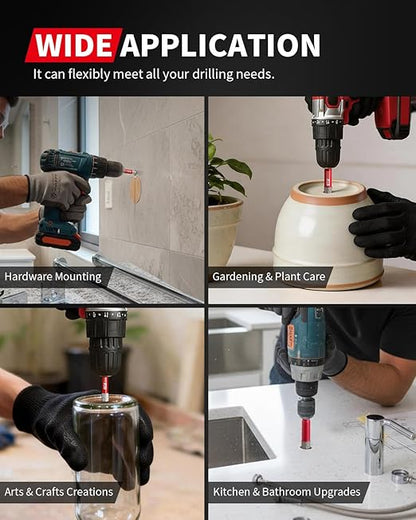 WIDE APPLICATION
It can flexibly meet all your drilling needs.

Hardware Mounting

Gardening & Plant Care

Arts & Crafts Creations

Kitchen & Bathroom Upgrades