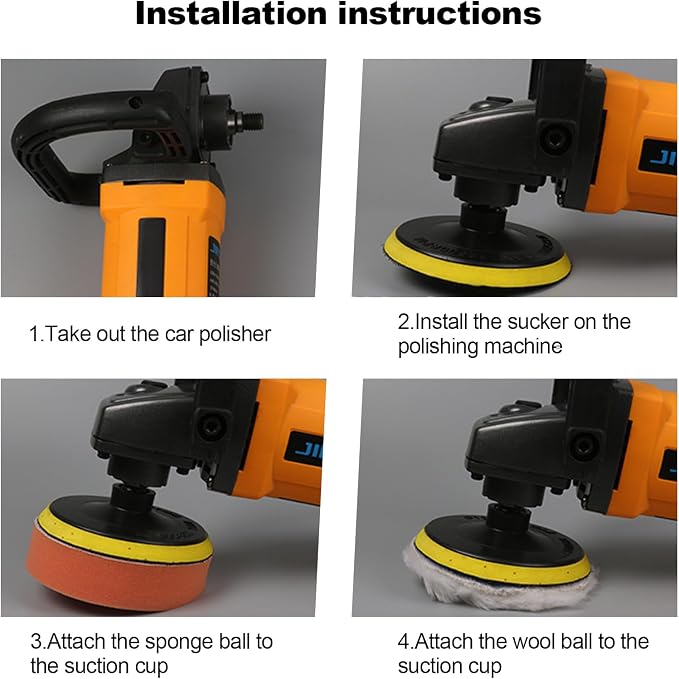 Installation instructions

1.Take out the car polisher

2.Install the sucker on the polishing machine

3.Attach the sponge ball to the suction cup

4.Attach the wool ball to the suction cup