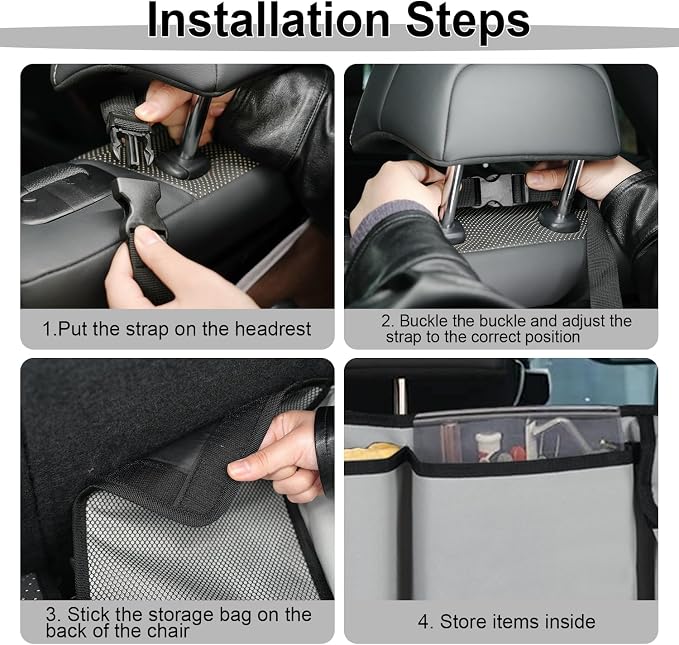 Installation Steps

1.Put the strap on the headrest

2. Buckle the buckle and adjust the strap to the correct position

3. Stick the storage bag on the back of the chair

4. Store items inside