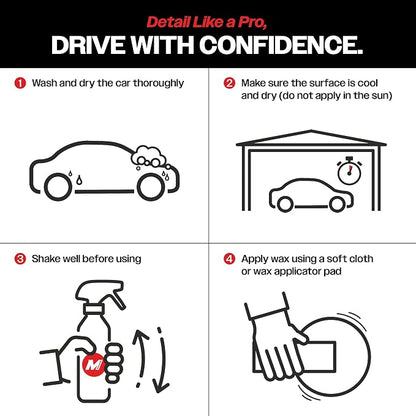 Detail Like a Pro,
DRIVE WITH CONFIDENCE.

1 Wash and dry the car thoroughly

2 Make sure the surface is cool and dry (do not apply in the sun)

3 Shake well before using

M

4 Apply wax using a soft cloth or wax applicator pad