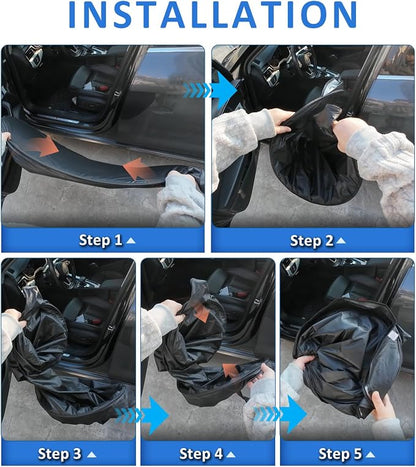 INSTALLATION

Step 1

Step 2

Step 3

Step 4

Step 5