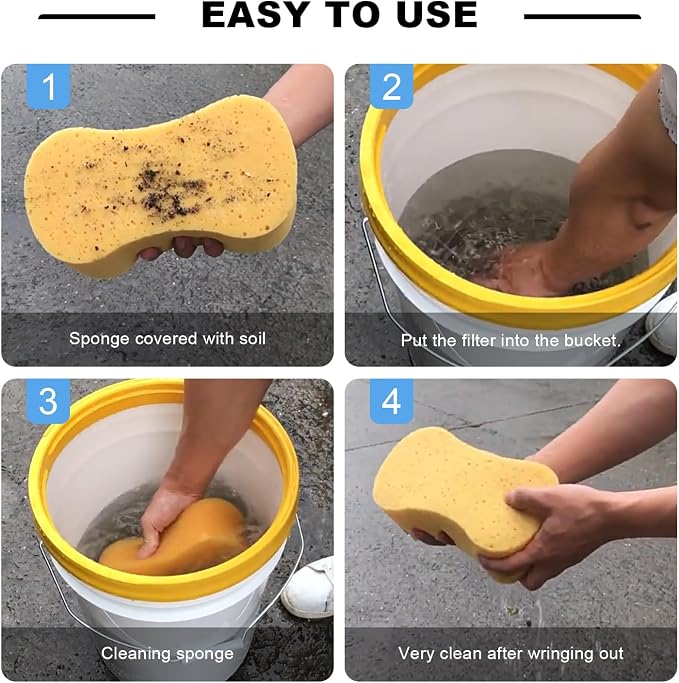 EASY TO USE

1

Sponge covered with soil

2

Put the filter into the bucket.

3

Cleaning sponge

4

Very clean after wringing out