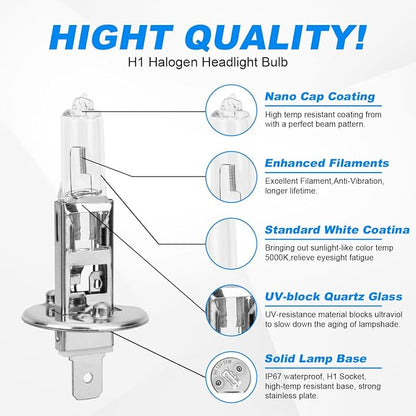 HIGHT QUALITY!
H1 Halogen Headlight Bulb

Nano Cap Coating
High temp resistant coating from with a perfect beam pattern.

Enhanced Filaments
Excellent Filament,Anti-Vibration, longer lifetime.

Standard White Coatina
Bringing out sunlight-like color temp 5000K,relieve eyesight fatigue

UV-block Quartz Glass
UV-resistance material blocks ultraviol to slow down the aging of lampshade.

Solid Lamp Base
IP67 waterproof, H1 Socket, high-temp resistant base, strong stainless plate.