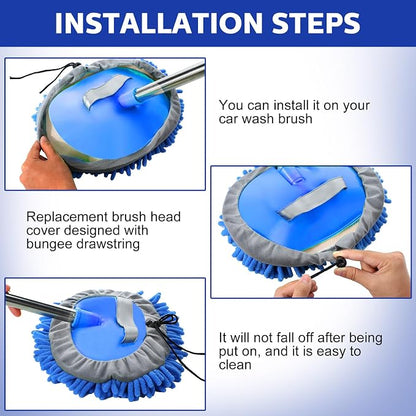 INSTALLATION STEPS

You can install it on your car wash brush

Replacement brush head cover designed with bungee drawstring

It will not fall off after being put on, and it is easy to clean