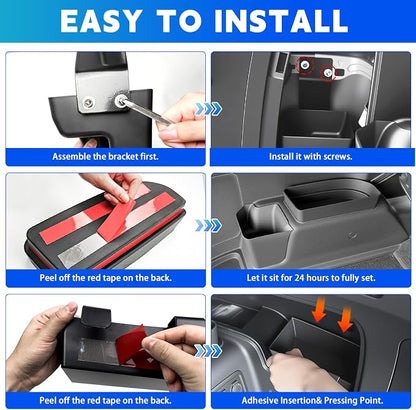 EASY TO INSTALL

Assemble the bracket first.

Install it with screws.

Peel off the red tape on the back.

Let it sit for 24 hours to fully set.

Peel off the red tape on the back.

Adhesive Insertion& Pressing Point.