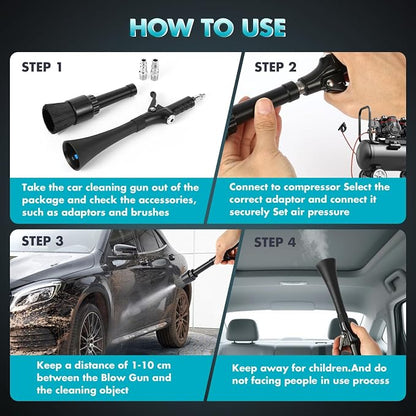 HOW TO USE

STEP 1

Take the car cleaning gun out of the package and check the accessories, such as adaptors and brushes

STEP 2

Connect to compressor Select the correct adaptor and connect it securely Set air pressure

STEP 3

Keep a distance of 1-10 cm between the Blow Gun and the cleaning object

STEP 4

Keep away for children.And do not facing people in use process