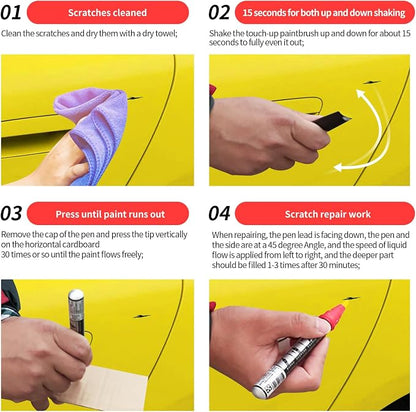 01 Scratches cleaned

Clean the scratches and dry them with a dry towel;

02 15 seconds for both up and down shaking

Shake the touch-up paintbrush up and down for about 15 seconds to fully even it out;

03 Press until paint runs out

Remove the cap of the pen and press the tip vertically on the horizontal cardboard
30 times or so until the paint flows freely;

04 Scratch repair work

When repairing, the pen lead is facing down, the pen and the side are at a 45 degree Angle, and the speed of liquid flow is applied from left to right, and the deeper part should be filled 1-3 times after 30 minutes;