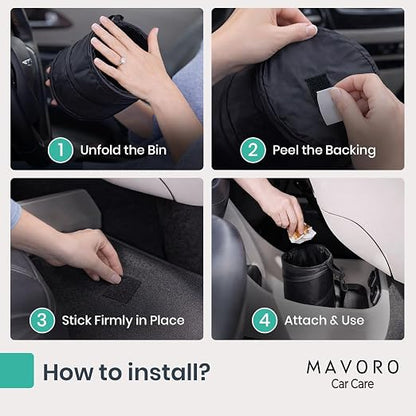 1 Unfold the Bin

2 Peel the Backing

3 Stick Firmly in Place

4 Attach & Use

How to install?

MAVORO
Car Care