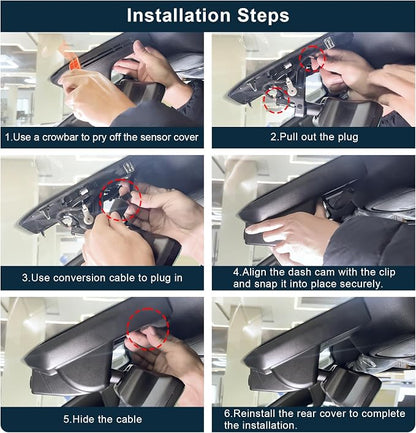 Installation Steps

1.Use a crowbar to pry off the sensor cover

2.Pull out the plug

3.Use conversion cable to plug in

4.Align the dash cam with the clip and snap it into place securely.

5.Hide the cable

6.Reinstall the rear cover to complete the installation.