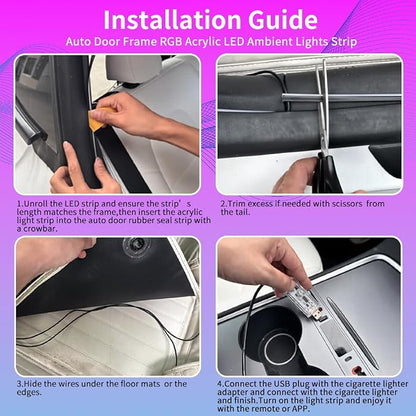 Installation Guide

Auto Door Frame RGB Acrylic LED Ambient Lights Strip

1.Unroll the LED strip and ensure the strip's length matches the frame,then insert the acrylic light strip into the auto door rubber seal strip with a crowbar.

2.Trim excess if needed with scissors from the tail.

3.Hide the wires under the floor mats or the edges.

4.Connect the USB plug with the cigarette lighter adapter and connect with the cigarette lighter and finish.Turn on the light strip and enjoy it with the remote or APP.