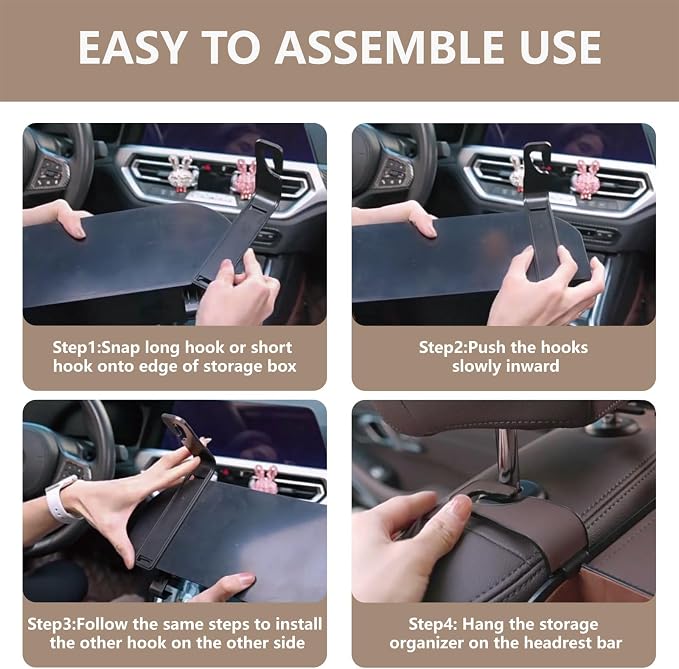 EASY TO ASSEMBLE USE

Step1:Snap long hook or short hook onto edge of storage box

Step2:Push the hooks slowly inward

Step3:Follow the same steps to install the other hook on the other side

Step4: Hang the storage organizer on the headrest bar