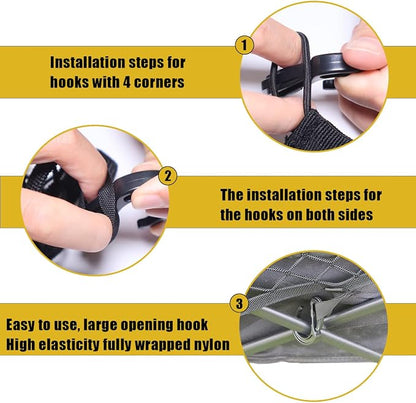 1

Installation steps for hooks with 4 corners

2

The installation steps for the hooks on both sides

3

Easy to use, large opening hook
High elasticity fully wrapped nylon