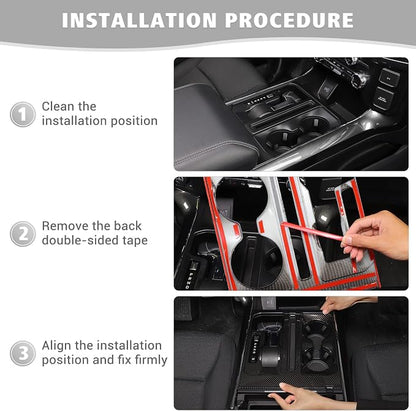 INSTALLATION PROCEDURE

1 Clean the installation position

2 Remove the back double-sided tape

3 Align the installation position and fix firmly