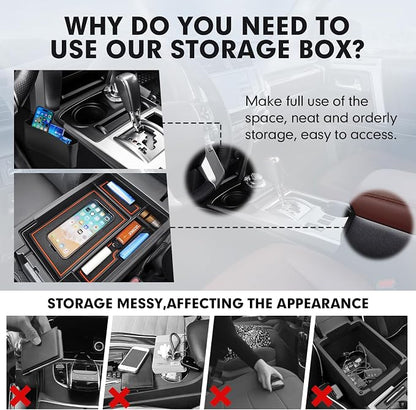 WHY DO YOU NEED TO USE OUR STORAGE BOX?

Make full use of the space, neat and orderly storage, easy to access.

STORAGE MESSY,AFFECTING THE APPEARANCE