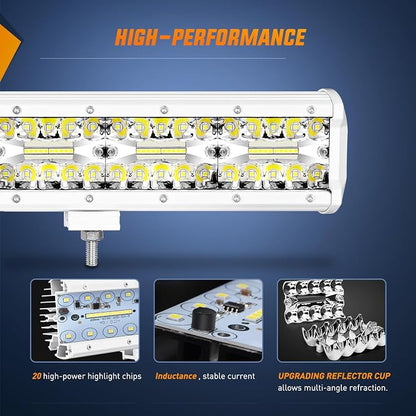 HIGH-PERFORMANCE

20 high-power highlight chips

Inductance , stable current

UPGRADING REFLECTOR CUP allows multi-angle refraction.