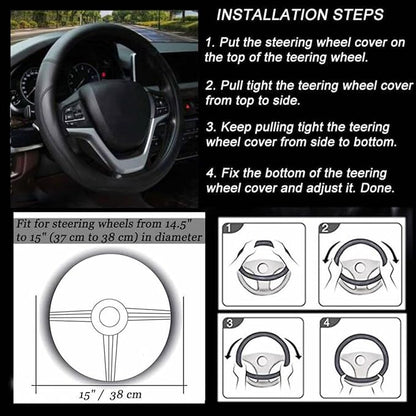 INSTALLATION STEPS

1. Put the steering wheel cover on the top of the teering wheel.

2. Pull tight the teering wheel cover from top to side.

3. Keep pulling tight the teering wheel cover from side to bottom.

4. Fix the bottom of the teering wheel cover and adjust it. Done.

Fit for steering wheels from 14.5" to 15" (37 cm to 38 cm) in diameter

15" / 38 cm

1

2

3

4