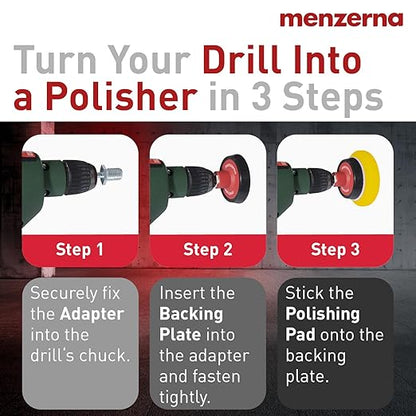 menzerna

Turn Your Drill Into a Polisher in 3 Steps

Step 1

Step 2

Step 3

Securely fix the Adapter into the drill's chuck.

Insert the Backing Plate into the adapter and fasten tightly.

Stick the Polishing Pad onto the backing plate.