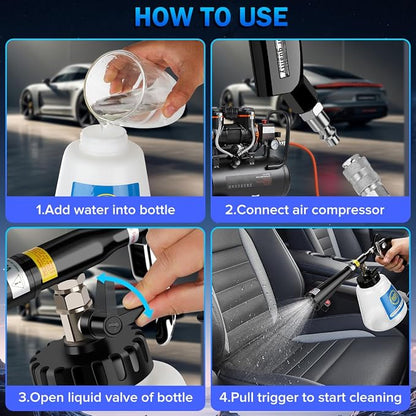 HOW TO USE

1.Add water into bottle

2.Connect air compressor

3.Open liquid valve of bottle

4.Pull trigger to start cleaning