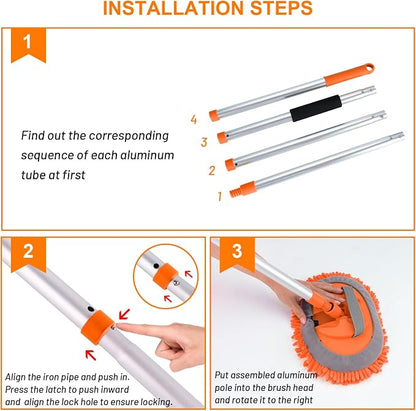 INSTALLATION STEPS

1

Find out the corresponding sequence of each aluminum tube at first

4

3

2

1

2

Align the iron pipe and push in. Press the latch to push inward and align the lock hole to ensure locking.

3

Put assembled aluminum pole into the brush head and rotate it to the right